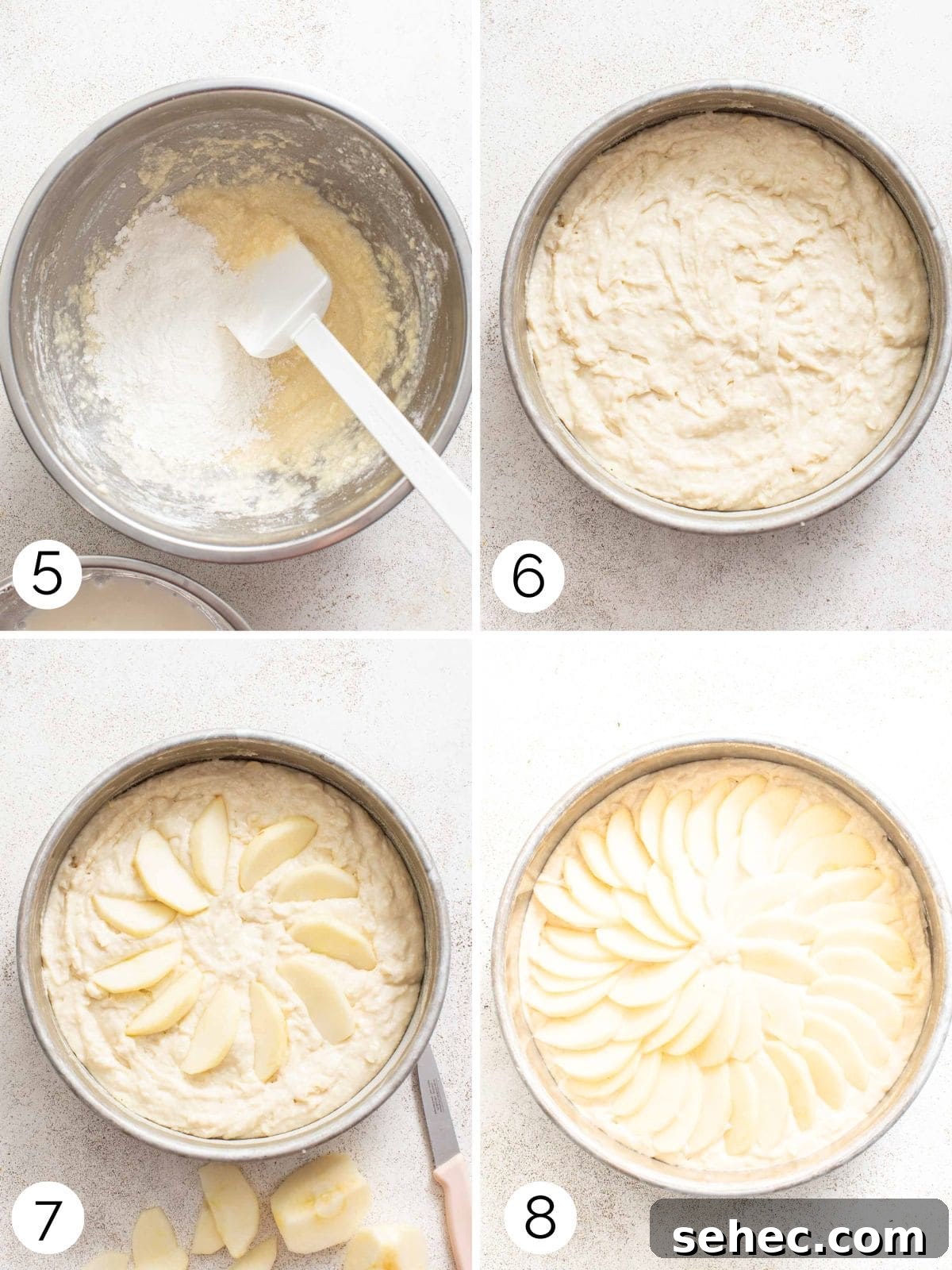 5

6

7

8

sehec.com