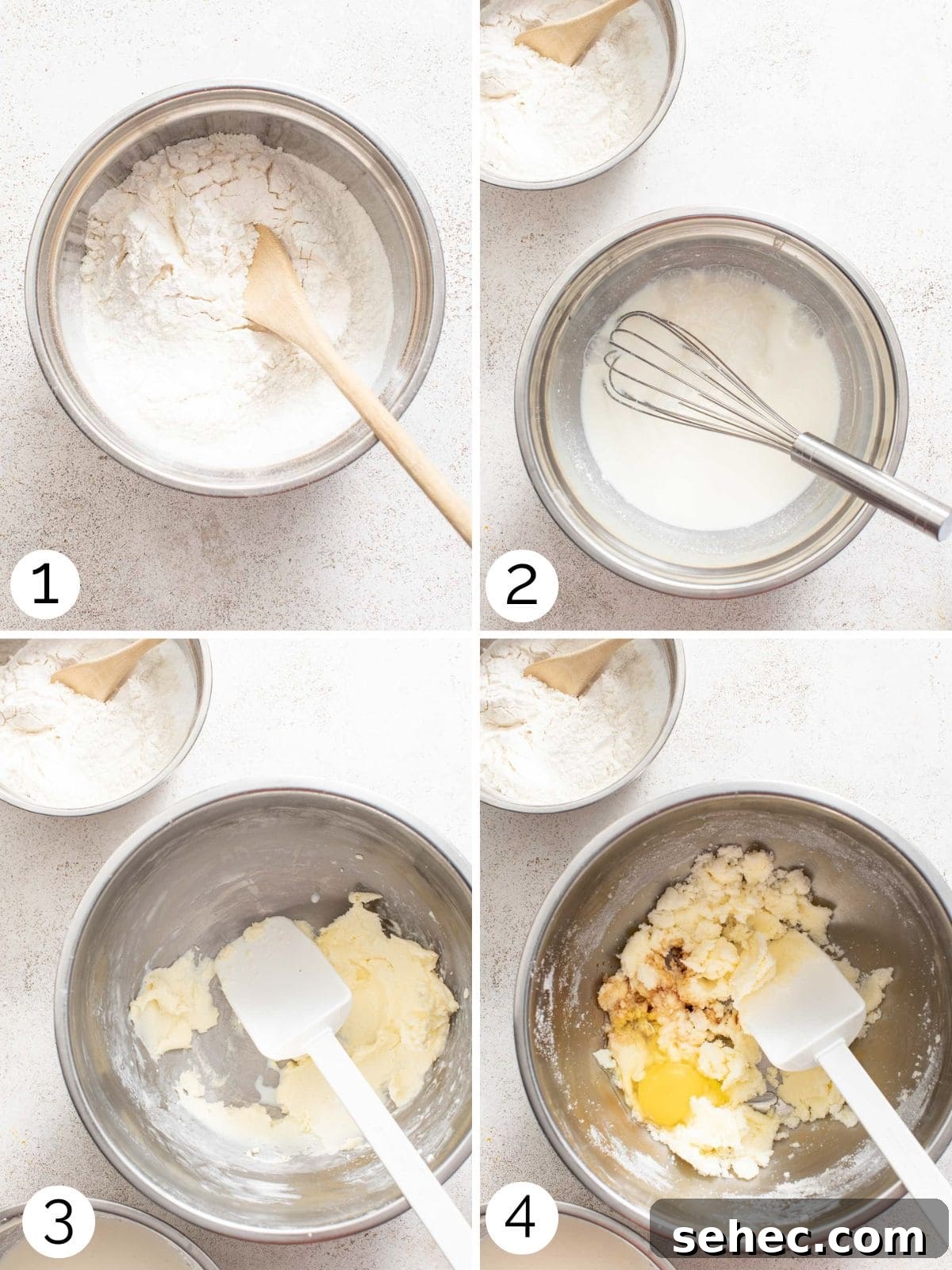 1

2

3

4

sehec.com