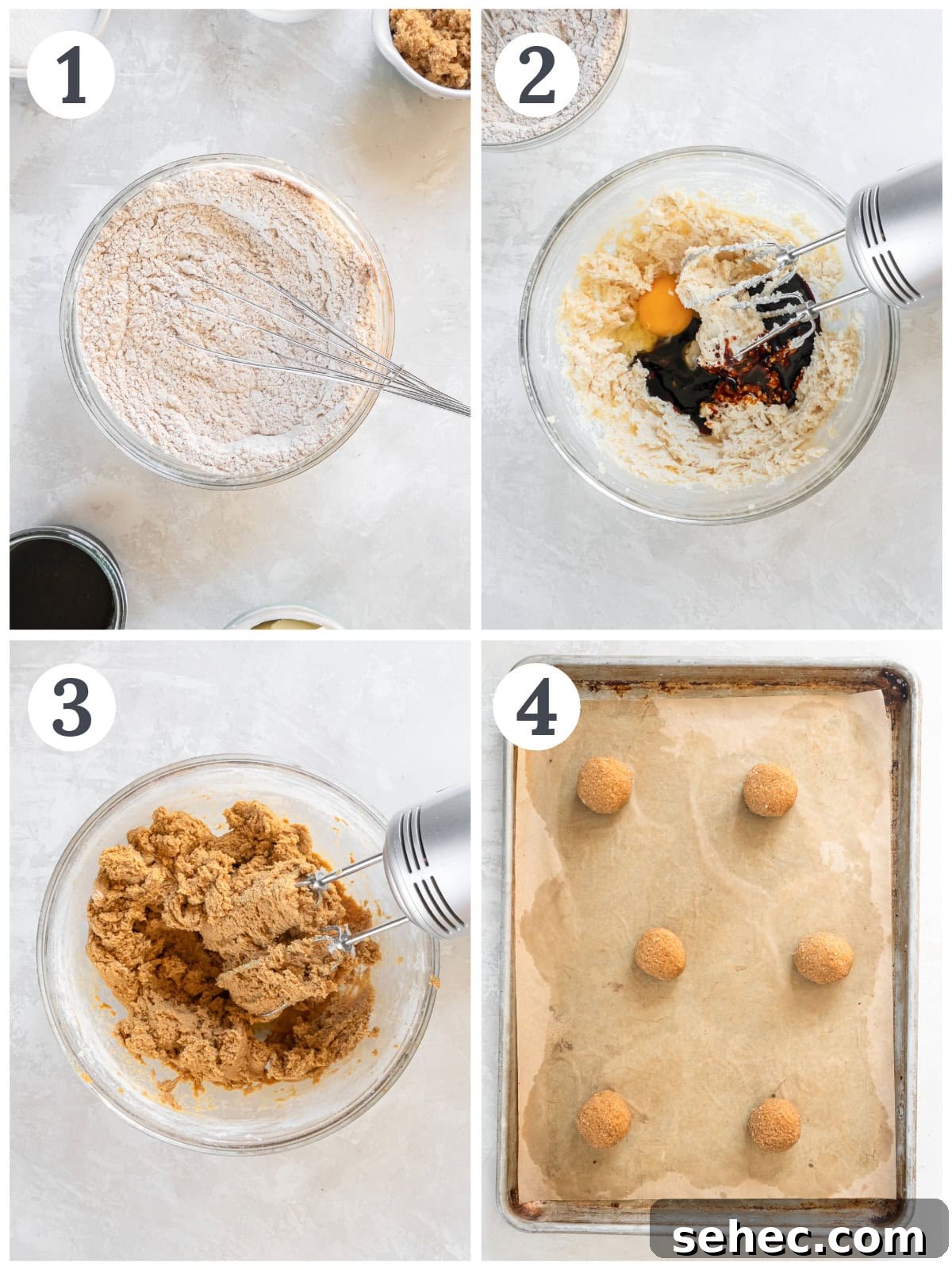 1

2

3

4

sehec.com