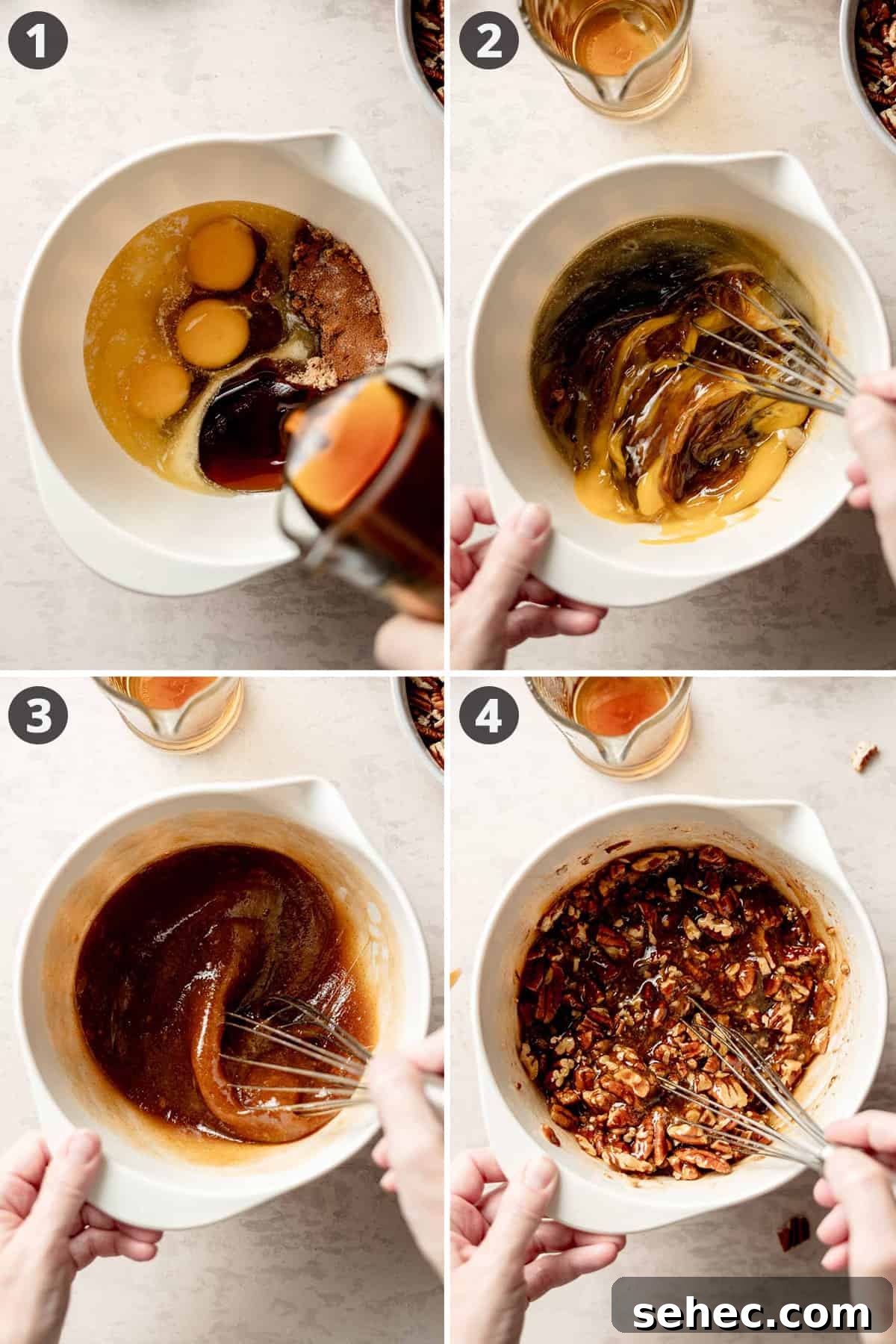 1

2

3

4

sehec.com